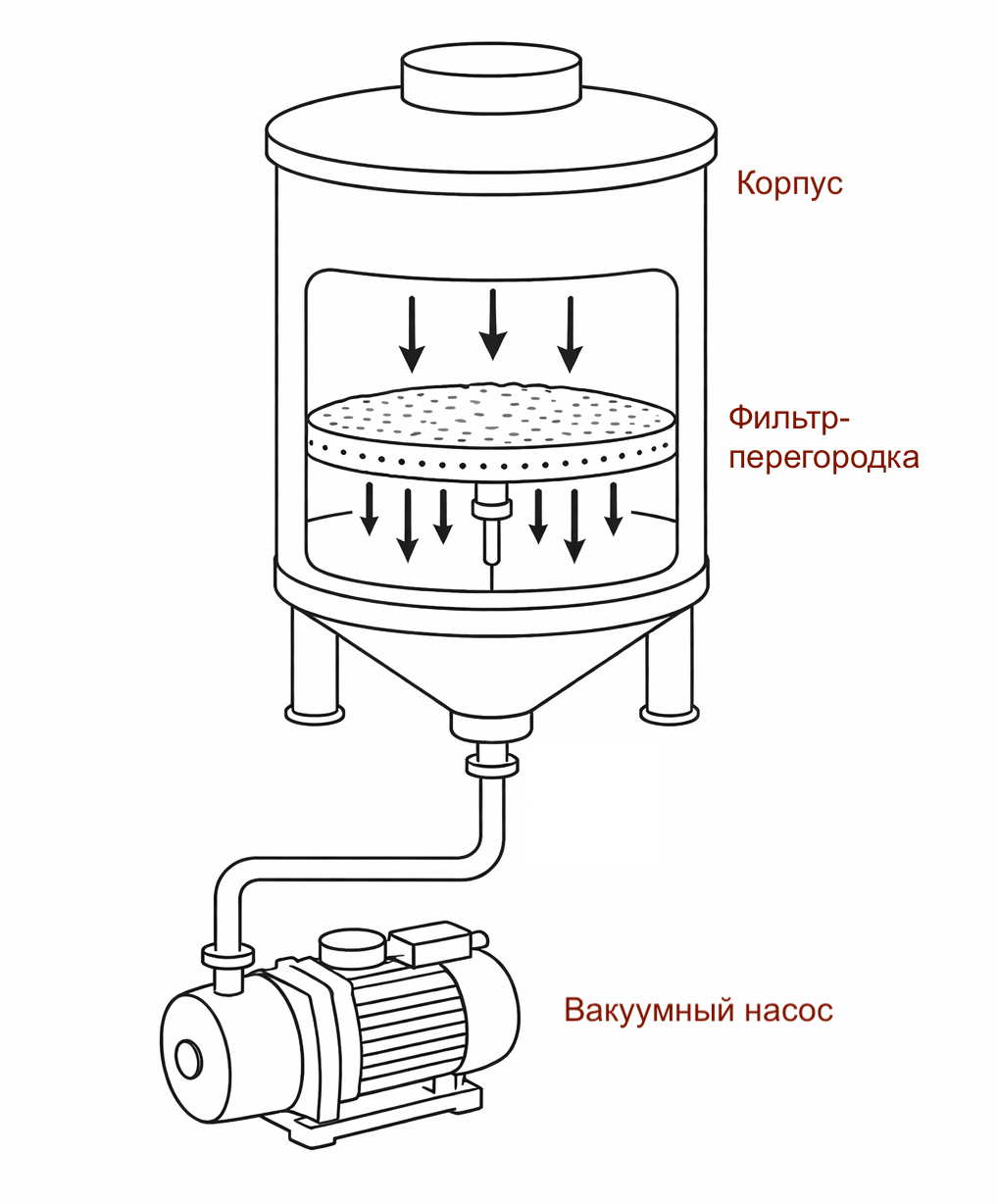 Корпус

Фильтр-перегородка

Вакуумный насос